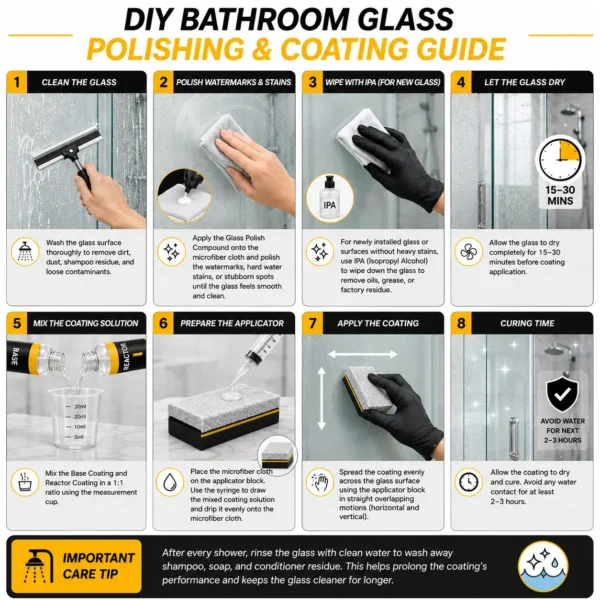 DIY BATHROOM GLASS
POLISHING & COATING GUIDE

1 CLEAN THE GLASS

Wash the glass surface thoroughly to remove dirt, dust, shampoo residue, and loose contaminants.

2 POLISH WATERMARKS & STAINS

Apply the Glass Polish Compound onto the microfiber cloth and polish the watermarks, hard water stains, or stubborn spots until the glass feels smooth and clean.

3 WIPE WITH IPA (FOR NEW GLASS)

IPA

For newly installed glass or surfaces without heavy stains, use IPA (Isopropyl Alcohol) to wipe down the glass to remove oils, grease, or factory residue.

4 LET THE GLASS DRY

15–30 MINS

Allow the glass to dry completely for 15–30 minutes before coating application.

5 MIX THE COATING SOLUTION

BASE
REACTOR
30ml
20ml
10ml
5ml

Mix the Base Coating and Reactor Coating in a 1:1 ratio using the measurement cup.

6 PREPARE THE APPLICATOR

Place the microfiber cloth on the applicator block. Use the syringe to draw the mixed coating solution and drip it evenly onto the microfiber cloth.

7 APPLY THE COATING

Spread the coating evenly across the glass surface using the applicator block in straight overlapping motions (horizontal and vertical).

8 CURING TIME

AVOID WATER FOR NEXT 2–3 HOURS

Allow the coating to dry and cure. Avoid any water contact for at least 2–3 hours.

IMPORTANT CARE TIP

After every shower, rinse the glass with clean water to wash away shampoo, soap, and conditioner residue. This helps prolong the coating's performance and keeps the glass cleaner for longer.